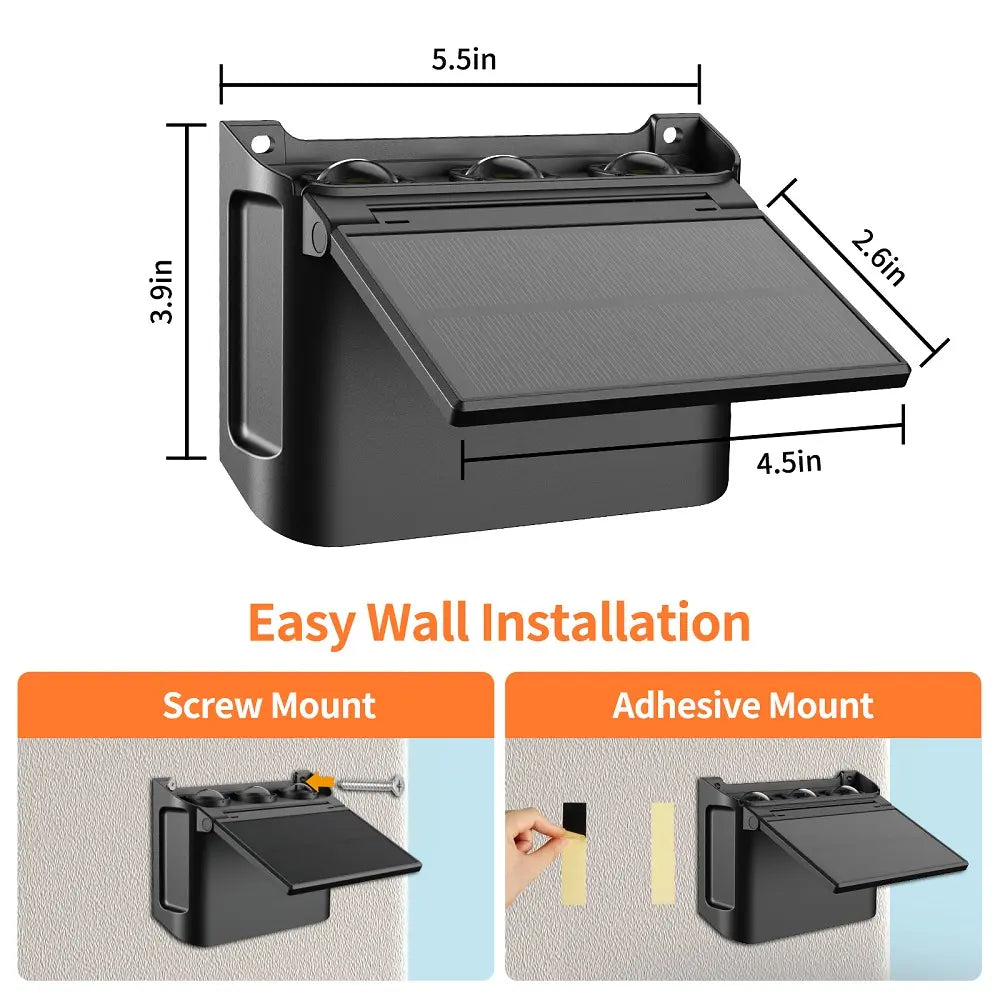 5.5in

3.9in

2.6in

4.5in

Easy Wall Installation

Screw Mount

Adhesive Mount