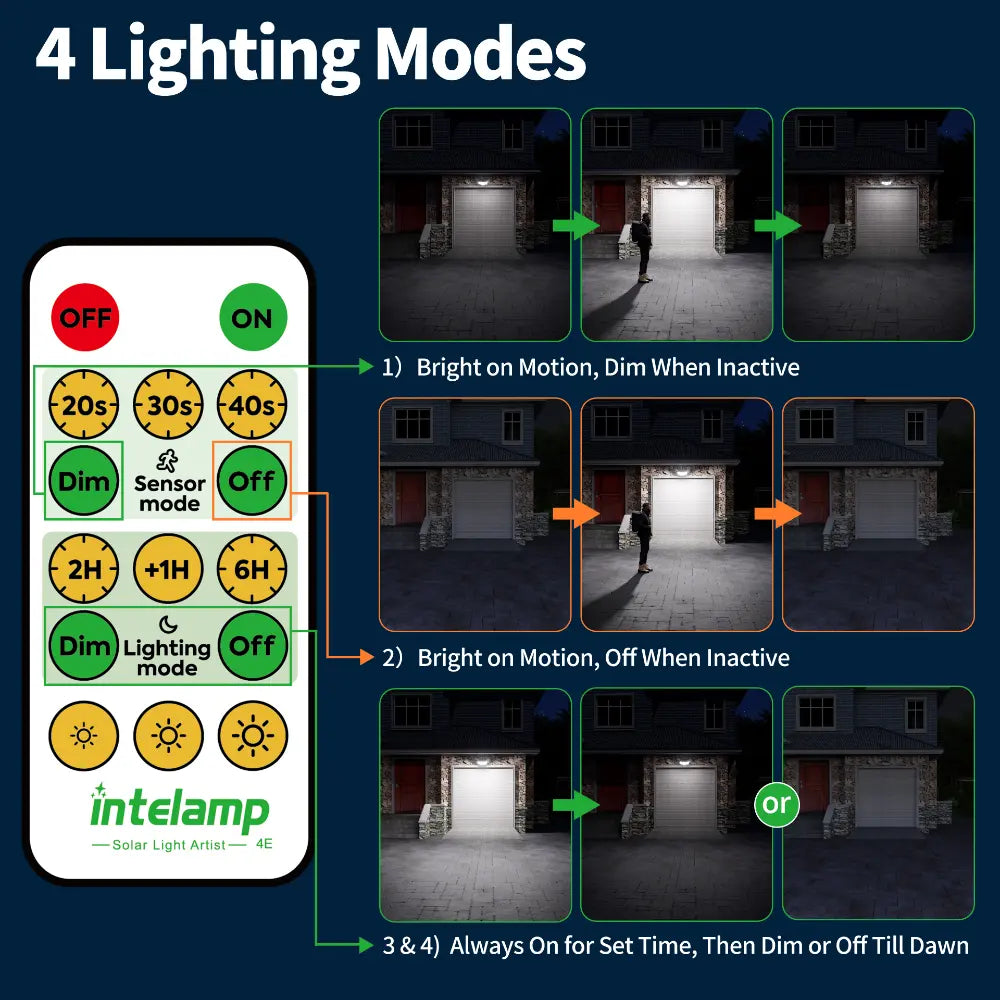 4 Lighting Modes

OFF
ON
20s
30s
40s
Dim
Sensor mode
Off
2H
+1H
6H
Dim
Lighting mode
Off
intelamp
—Solar Light Artist— 4E

1) Bright on Motion, Dim When Inactive

2) Bright on Motion, Off When Inactive

or

3 & 4) Always On for Set Time, Then Dim or Off Till Dawn