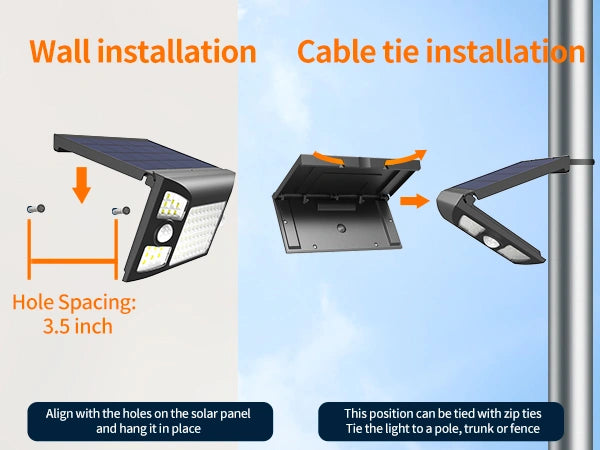 Wall installation

Hole Spacing: 3.5 inch

Align with the holes on the solar panel and hang it in place

Cable tie installation

This position can be tied with zip ties
Tie the light to a pole, trunk or fence