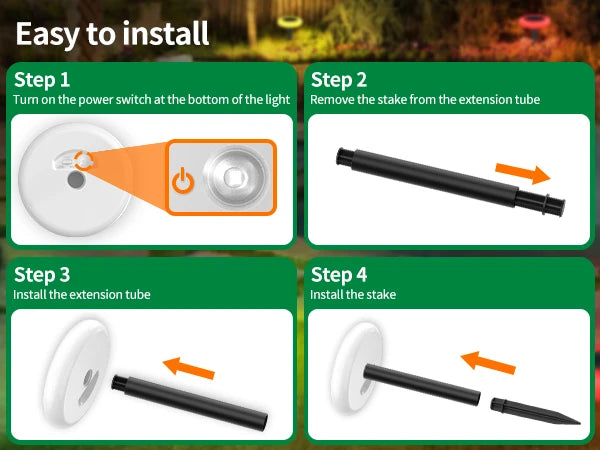 Easy to install

Step 1
Turn on the power switch at the bottom of the light

Step 2
Remove the stake from the extension tube

Step 3
Install the extension tube

Step 4
Install the stake