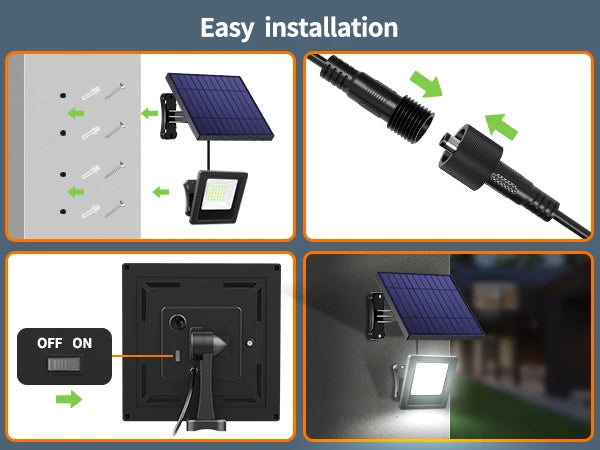 Easy installation

OFF ON