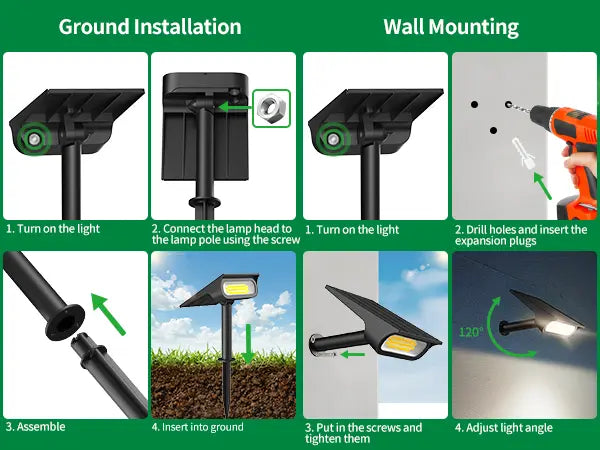 Ground Installation

1. Turn on the light

2. Connect the lamp head to the lamp pole using the screw

3. Assemble

4. Insert into ground

Wall Mounting

1. Turn on the light

2. Drill holes and insert the expansion plugs

3. Put in the screws and tighten them

120°

4. Adjust light angle