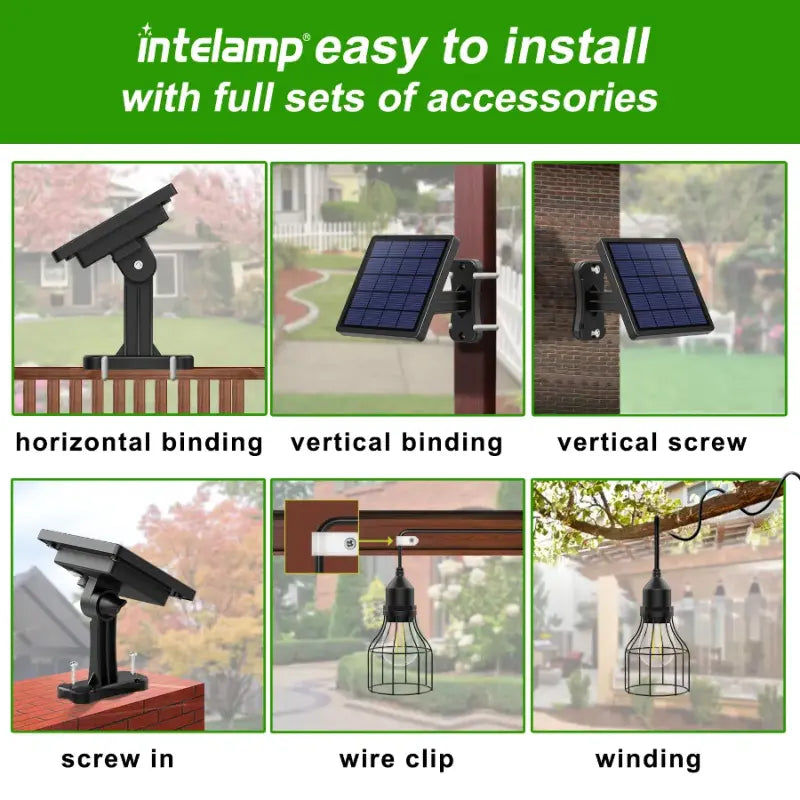 intelamp® easy to install
with full sets of accessories

horizontal binding

vertical binding

vertical screw

screw in

wire clip

winding