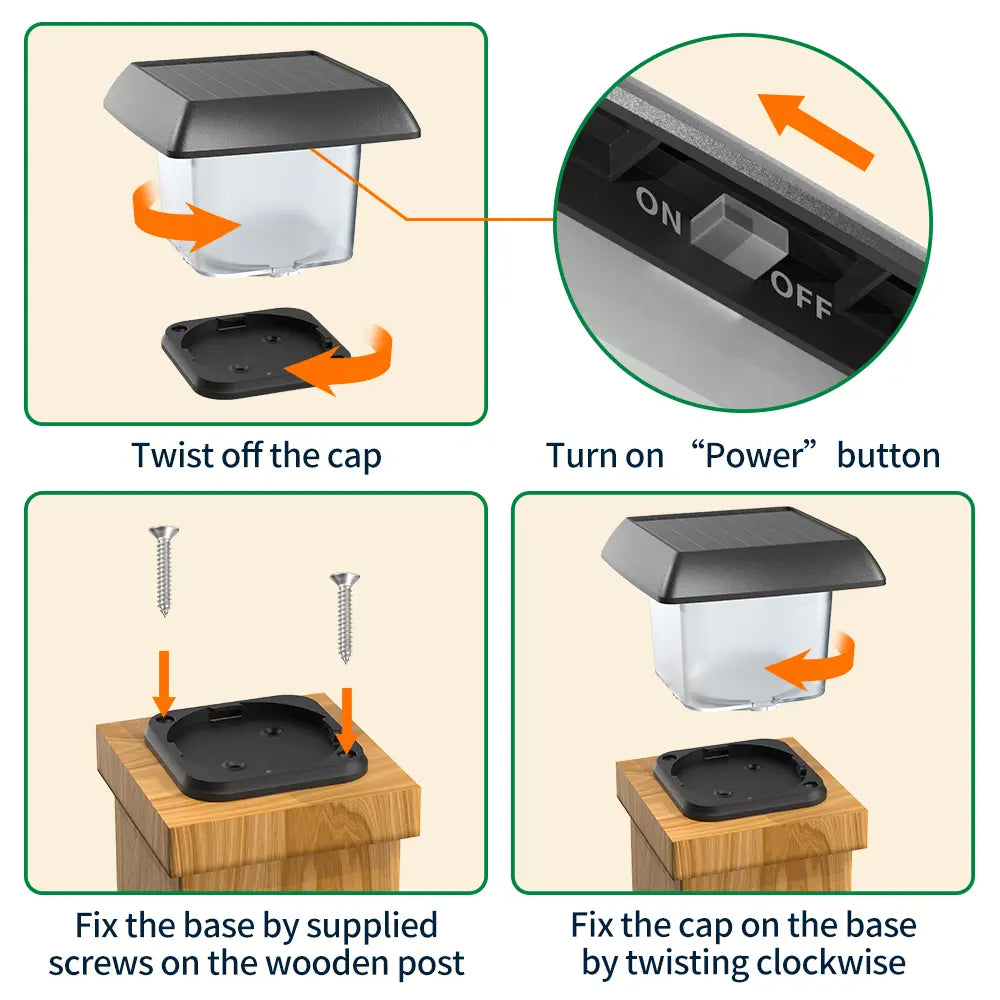 ON

OFF

Twist off the cap

Turn on “Power” button

Fix the base by supplied screws on the wooden post

Fix the cap on the base by twisting clockwise