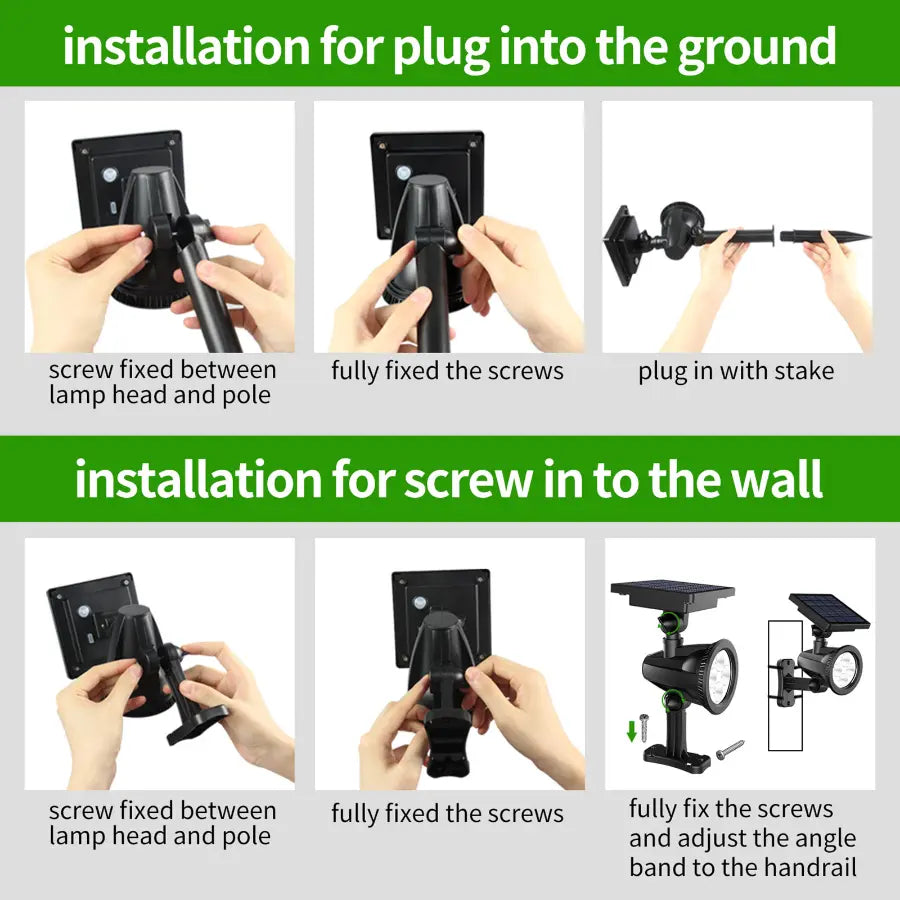 installation for plug into the ground

screw fixed between lamp head and pole

fully fixed the screws

plug in with stake

installation for screw in to the wall

screw fixed between lamp head and pole

fully fixed the screws

fully fix the screws and adjust the angle band to the handrail